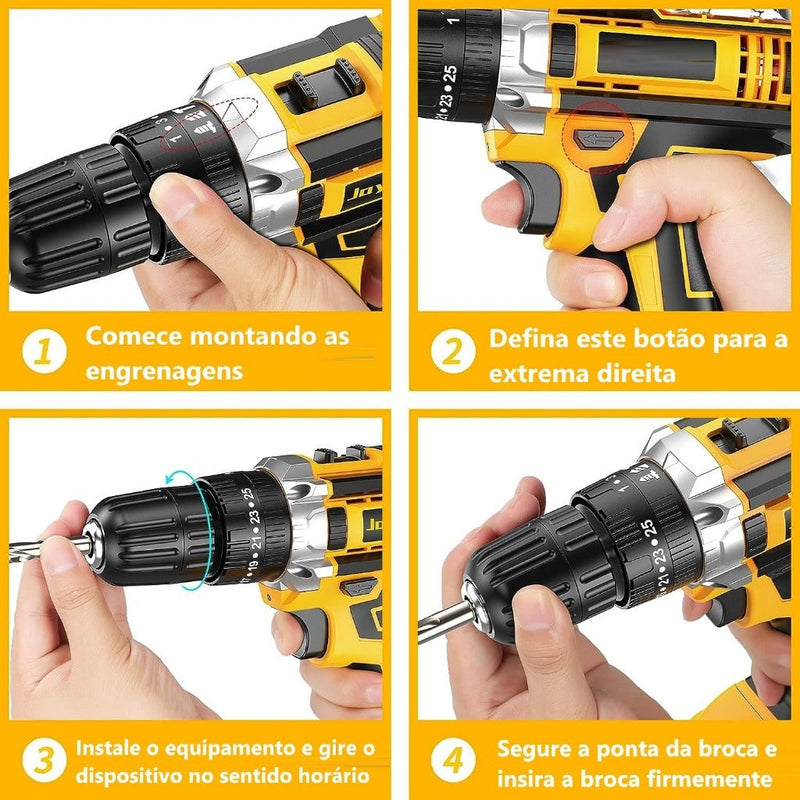 1 Comece montando as engrenagens

2 Defina este botão para a extrema direita

3 Instale o equipamento e gire o dispositivo no sentido horário

4 Segure a ponta da broca e insira a broca firmemente