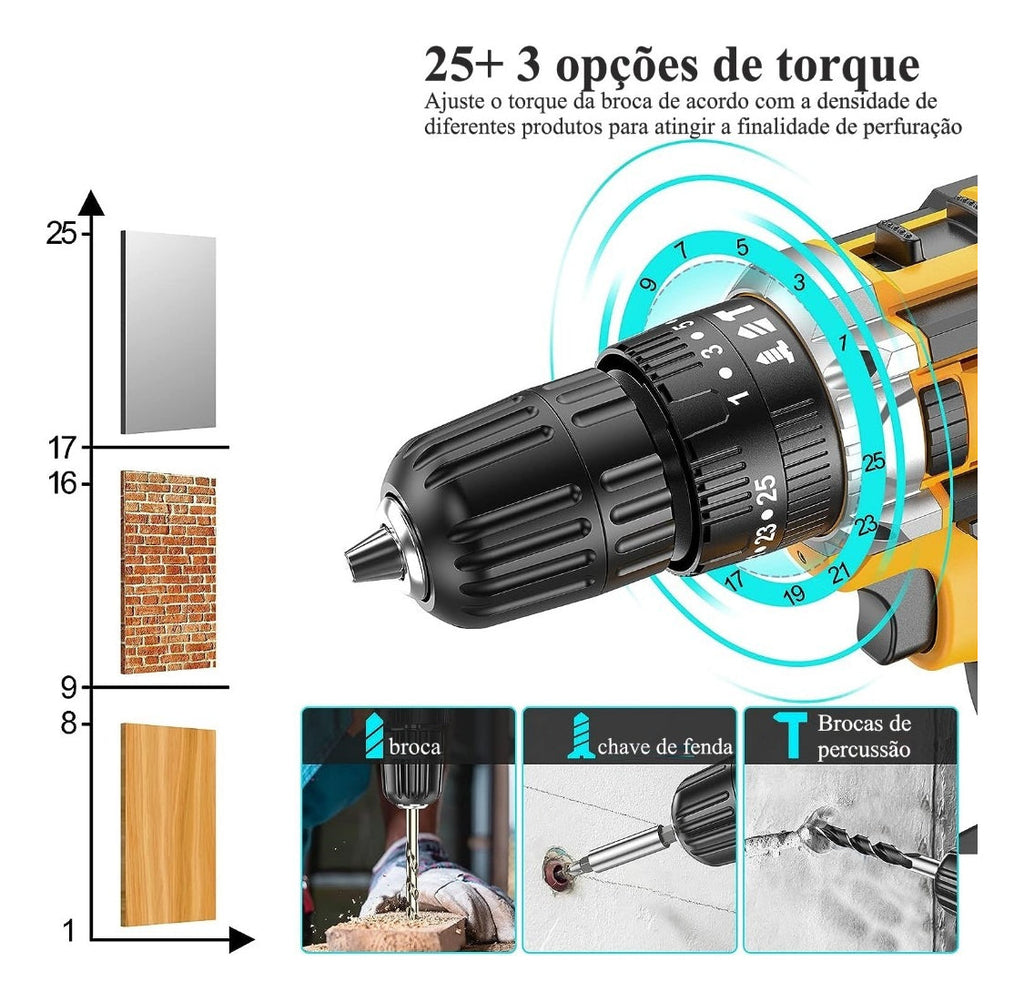 25+ 3 opções de torque

Ajuste o torque da broca de acordo com a densidade de diferentes produtos para atingir a finalidade de perfuração

25

17

16

9

8

1

9 7 5 3 1 25 23 21 19 17

5 3 1 25 23

broca

chave de fenda

Brocas de percussão